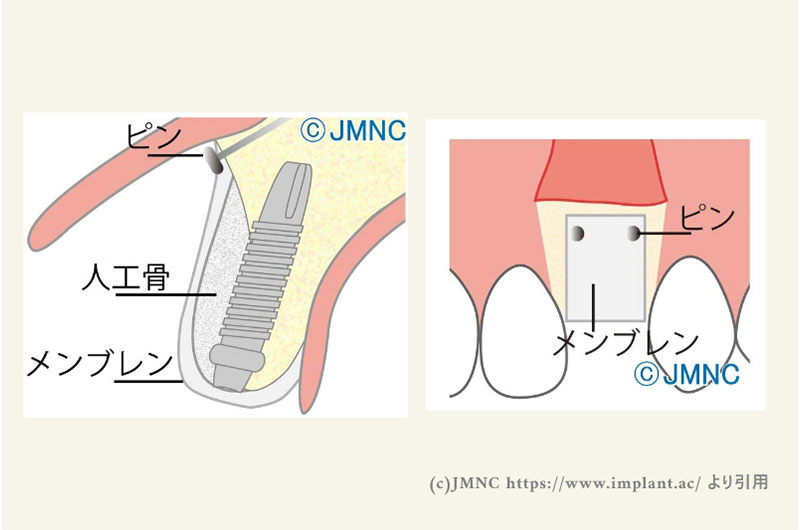 ピン
© JMNC
人工骨
メンブレン

ピン
メンブレン
© JMNC

(c)JMNC https://www.implant.ac/ より引用